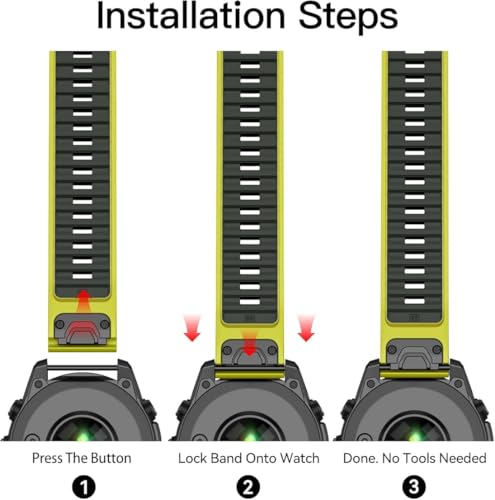 Installation Steps

Press The Button

1

Lock Band Onto Watch

2

Done. No Tools Needed

3