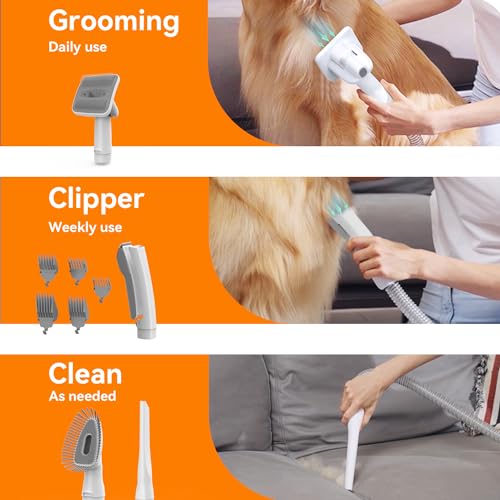 Grooming
Daily use

Clipper
Weekly use

Clean
As needed