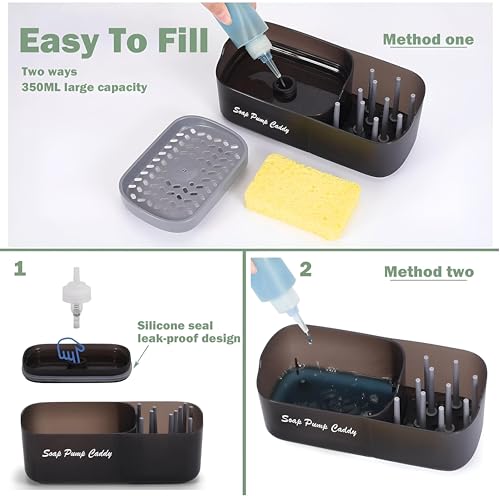 Easy To Fill

Two ways
350ML large capacity

Method one

Soap Pump Caddy

1

Silicone seal
leak-proof design

Soap Pump Caddy

2

Method two

Soap Pump Caddy