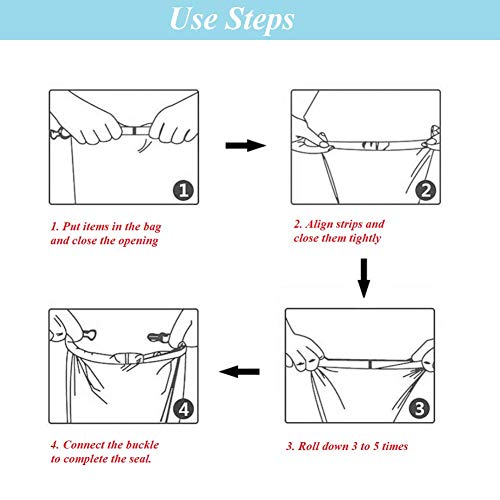 Use Steps

1

1. Put items in the bag and close the opening

2

2. Align strips and close them tightly

3

3. Roll down 3 to 5 times

4

4. Connect the buckle to complete the seal.