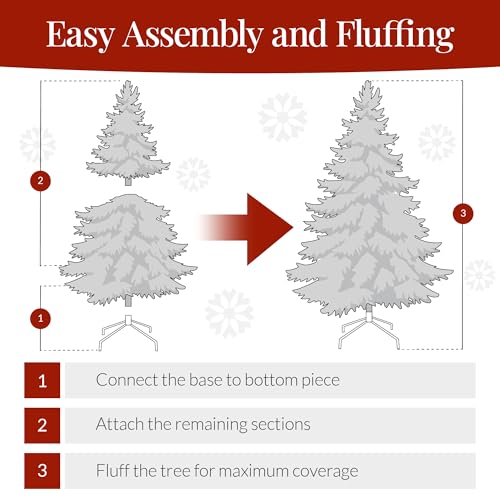 Easy Assembly and Fluffing

2

1

3

1 Connect the base to bottom piece

2 Attach the remaining sections

3 Fluff the tree for maximum coverage