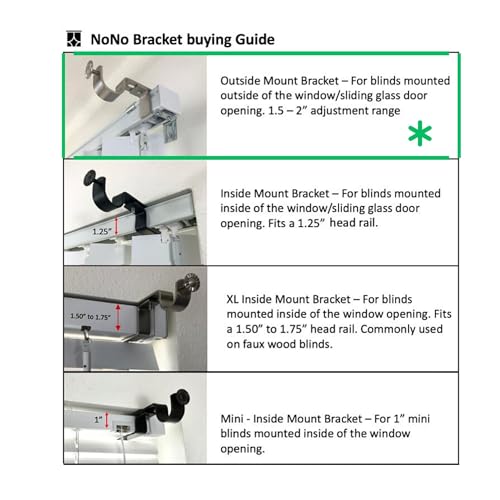 NoNo Bracket buying Guide

Outside Mount Bracket – For blinds mounted outside of the window/sliding glass door opening. 1.5 – 2" adjustment range

*

1.25"

Inside Mount Bracket – For blinds mounted inside of the window/sliding glass door opening. Fits a 1.25" head rail.

1.50" to 1.75"

XL Inside Mount Bracket – For blinds mounted inside of the window opening. Fits a 1.50" to 1.75" head rail. Commonly used on faux wood blinds.

1"

Mini - Inside Mount Bracket – For 1" mini blinds mounted inside of the window opening.