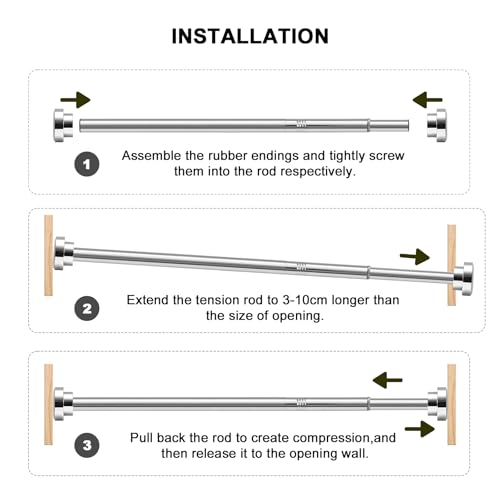 INSTALLATION

1

Assemble the rubber endings and tightly screw them into the rod respectively.

2

Extend the tension rod to 3-10cm longer than the size of opening.

3

Pull back the rod to create compression,and then release it to the opening wall.