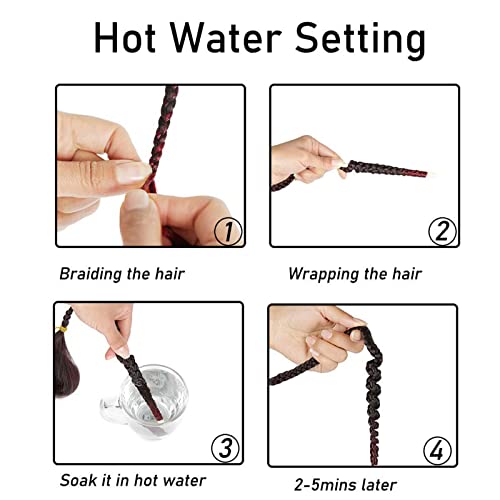 Hot Water Setting

1

Braiding the hair

2

Wrapping the hair

3

Soak it in hot water

4

2-5mins later