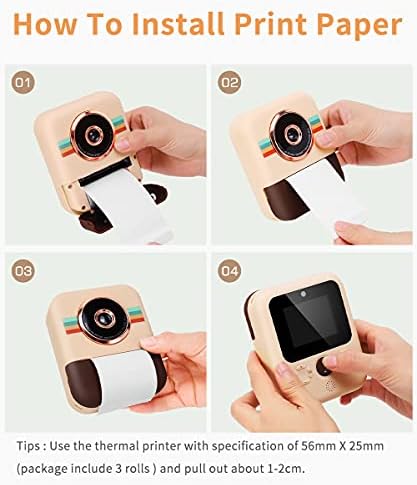 How To Install Print Paper

01

02

03

04

Tips : Use the thermal printer with specification of 56mm X 25mm (package include 3 rolls ) and pull out about 1-2cm.