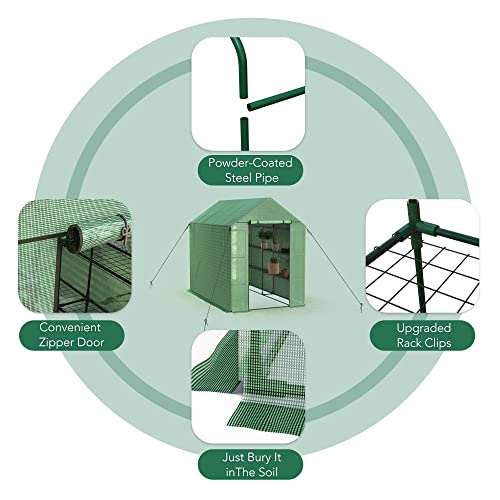 Powder-Coated Steel Pipe

Convenient Zipper Door

Upgraded Rack Clips

Just Bury It inThe Soil