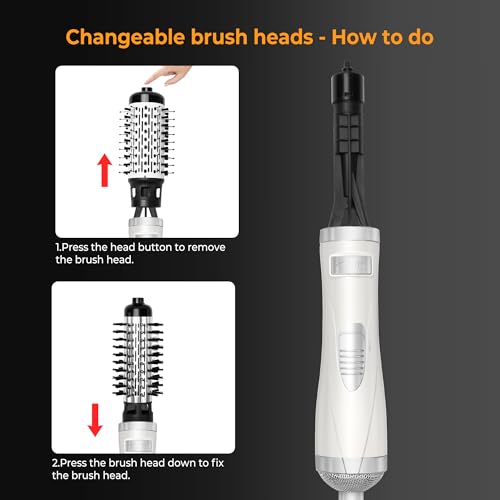 Changeable brush heads - How to do

1.Press the head button to remove the brush head.

2.Press the brush head down to fix the brush head.