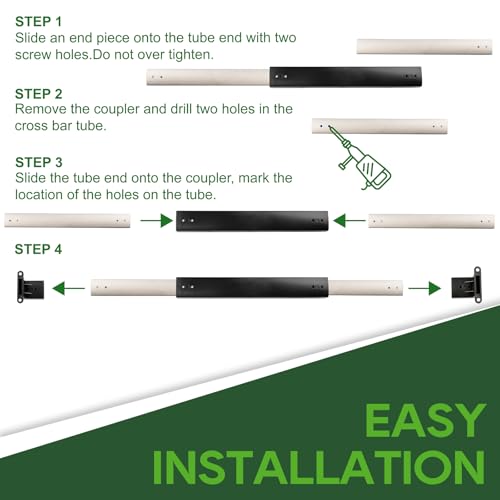 STEP 1
Slide an end piece onto the tube end with two screw holes.Do not over tighten.

STEP 2
Remove the coupler and drill two holes in the cross bar tube.

STEP 3
Slide the tube end onto the coupler, mark the location of the holes on the tube.

STEP 4

EASY
INSTALLATION