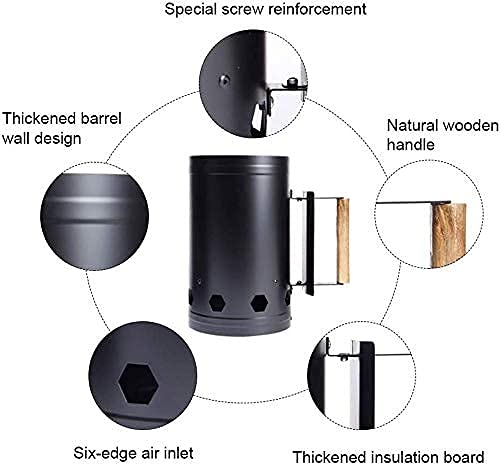 Special screw reinforcement

Thickened barrel wall design

Natural wooden handle

Six-edge air inlet

Thickened insulation board