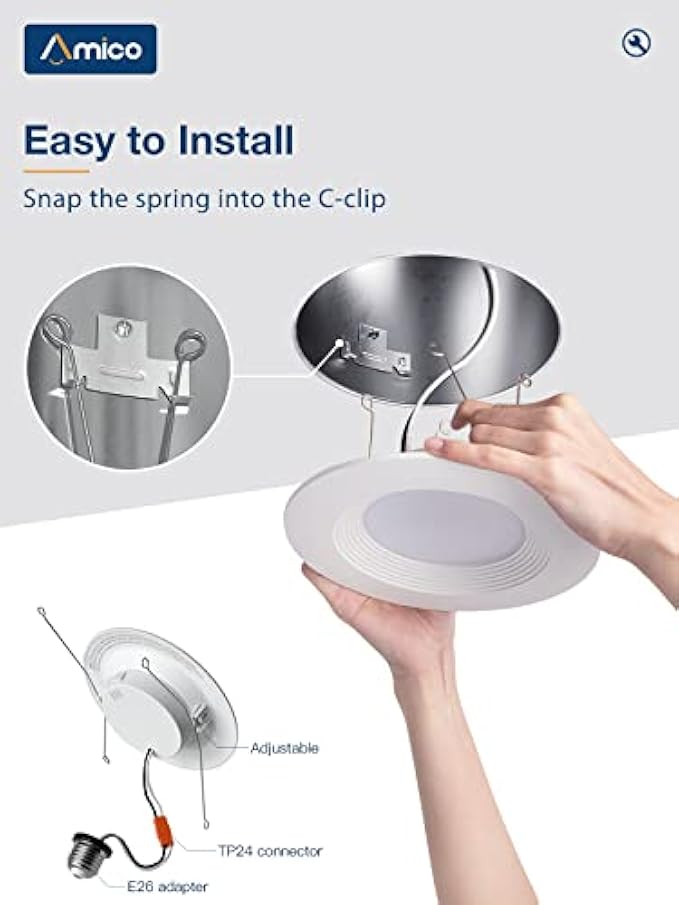 Amico

Easy to Install

Snap the spring into the C-clip

Adjustable

TP24 connector

E26 adapter