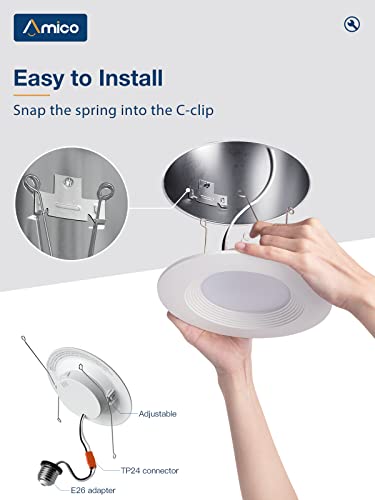 Amico

Easy to Install

Snap the spring into the C-clip

Adjustable

TP24 connector

E26 adapter