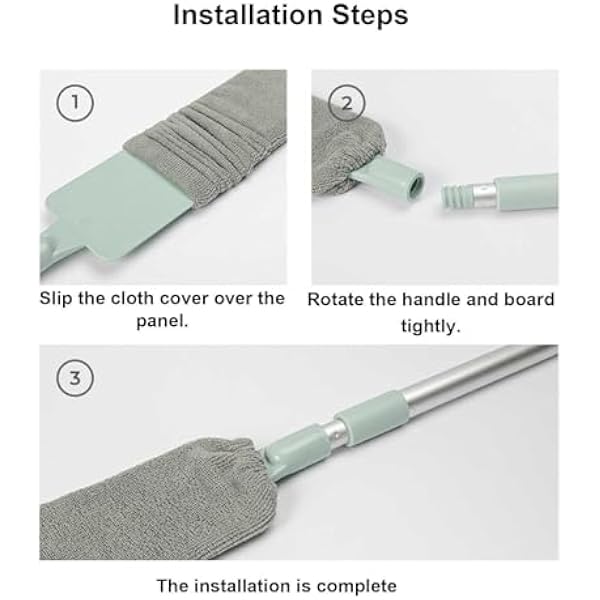 Installation Steps

1

Slip the cloth cover over the panel.

2

Rotate the handle and board tightly.

3

The installation is complete