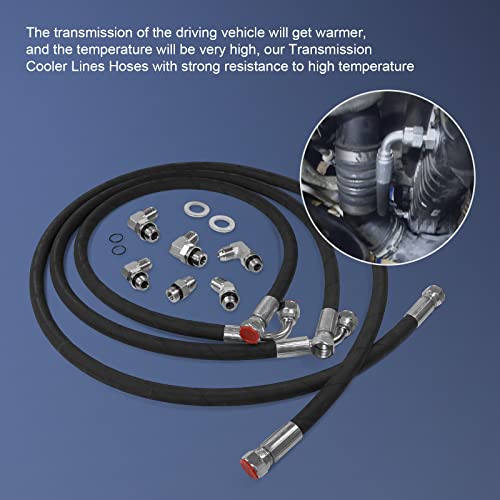 The transmission of the driving vehicle will get warmer, and the temperature will be very high, our Transmission Cooler Lines Hoses with strong resistance to high temperature