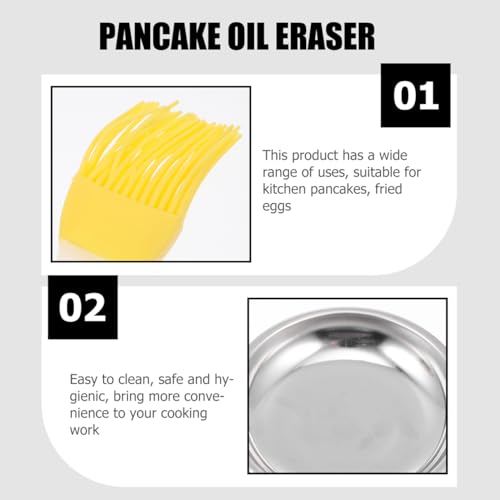 PANCAKE OIL ERASER

01

This product has a wide range of uses, suitable for kitchen pancakes, fried eggs

02

Easy to clean, safe and hygienic, bring more convenience to your cooking work