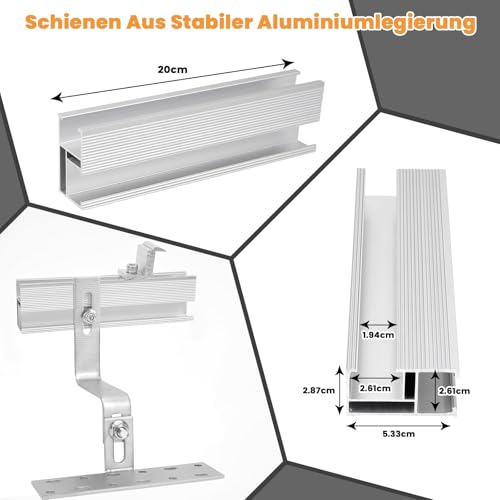 Schienen Aus Stabiler Aluminiumlegierung

20cm

1.94cm

2.87cm

2.61cm

2.61cm

5.33cm