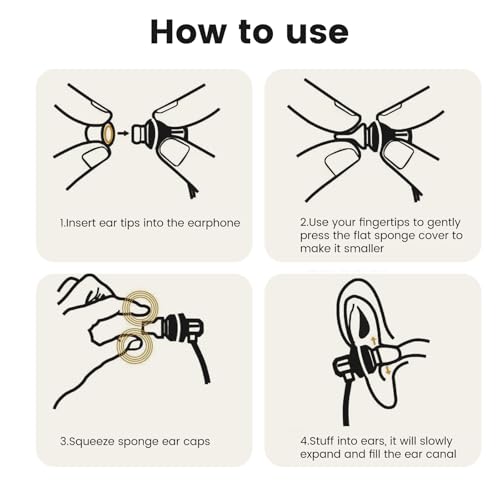 How to use

1.Insert ear tips into the earphone

2.Use your fingertips to gently press the flat sponge cover to make it smaller

3.Squeeze sponge ear caps

4.Stuff into ears, it will slowly expand and fill the ear canal