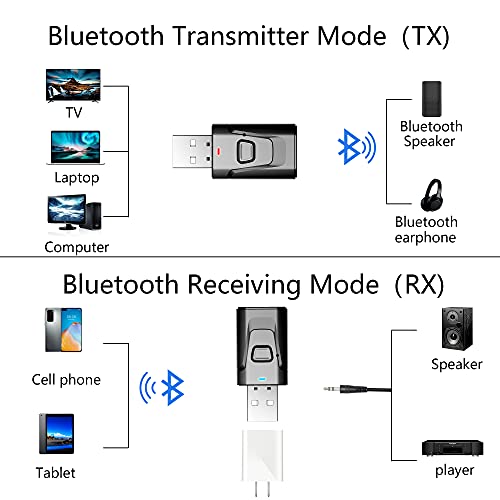 Bluetooth Transmitter Mode (TX)

TV

Laptop

Computer

Bluetooth Speaker

Bluetooth earphone

Bluetooth Receiving Mode (RX)

Cell phone

Tablet

Speaker

player