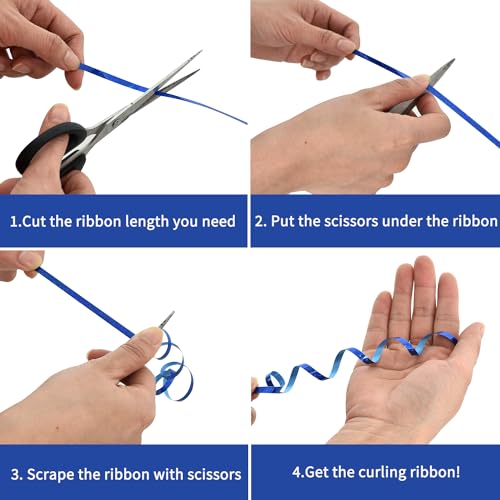 1.Cut the ribbon length you need

2. Put the scissors under the ribbon

3. Scrape the ribbon with scissors

4.Get the curling ribbon!