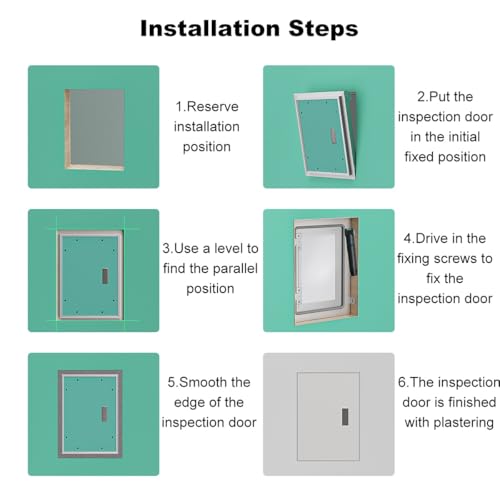 Installation Steps

1.Reserve installation position

2.Put the inspection door in the initial fixed position

3.Use a level to find the parallel position

4.Drive in the fixing screws to fix the inspection door

5.Smooth the edge of the inspection door

6.The inspection door is finished with plastering