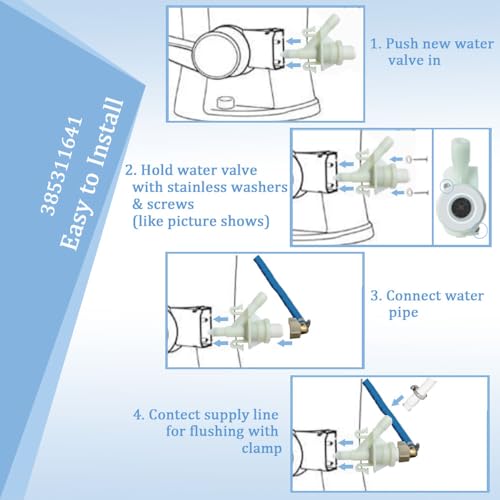 385311641
Easy to Install

1. Push new water valve in

2. Hold water valve with stainless washers & screws (like picture shows)

3. Connect water pipe

4. Contect supply line for flushing with clamp