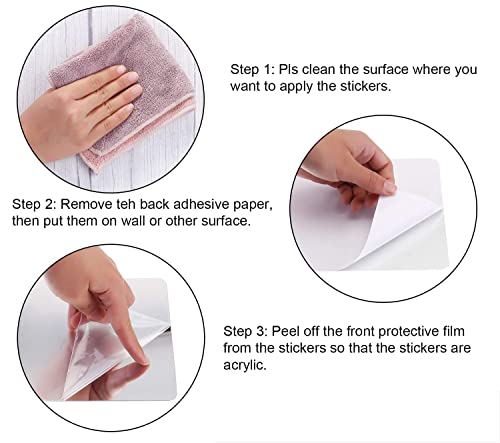 Step 1: Pls clean the surface where you want to apply the stickers.

Step 2: Remove teh back adhesive paper, then put them on wall or other surface.

Step 3: Peel off the front protective film from the stickers so that the stickers are acrylic.