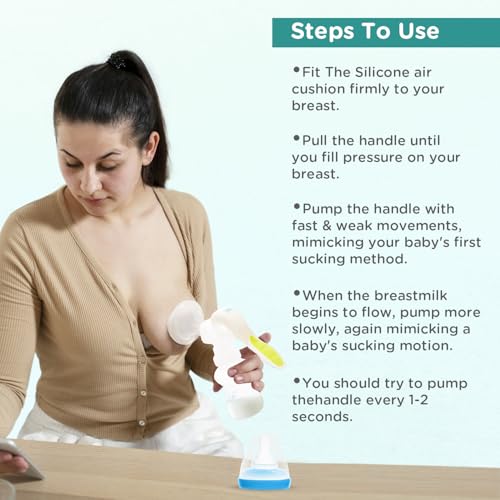 Steps To Use

•Fit The Silicone air cushion firmly to your breast.

•Pull the handle until you fill pressure on your breast.

•Pump the handle with fast & weak movements, mimicking your baby's first sucking method.

•When the breastmilk begins to flow, pump more slowly, again mimicking a baby's sucking motion.

•You should try to pump thehandle every 1-2 seconds.