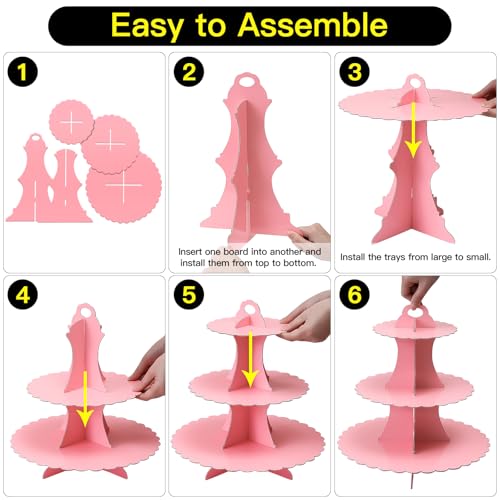 Easy to Assemble

1

2

Insert one board into another and install them from top to bottom.

3

Install the trays from large to small.

4

5

6