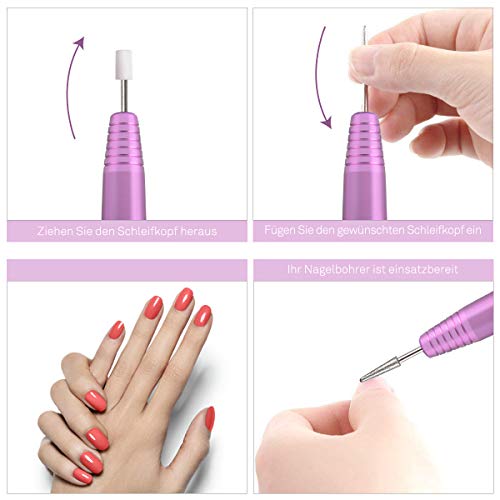 Ziehen Sie den Schleifkopf heraus

Fügen Sie den gewünschten Schleifkopf ein

Ihr Nagelbohrer ist einsatzbereit