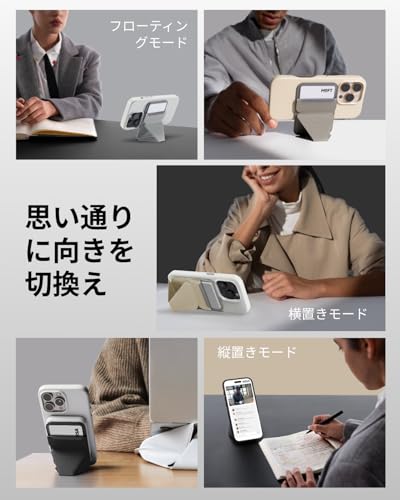 フローティングモード

MOFT

思い通りに向きを切換え

横置きモード

縦置きモード