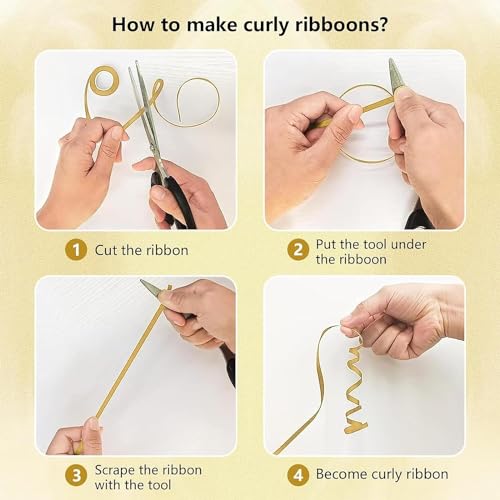 How to make curly ribboons?

1 Cut the ribbon

2 Put the tool under the ribboon

3 Scrape the ribbon with the tool

4 Become curly ribbon