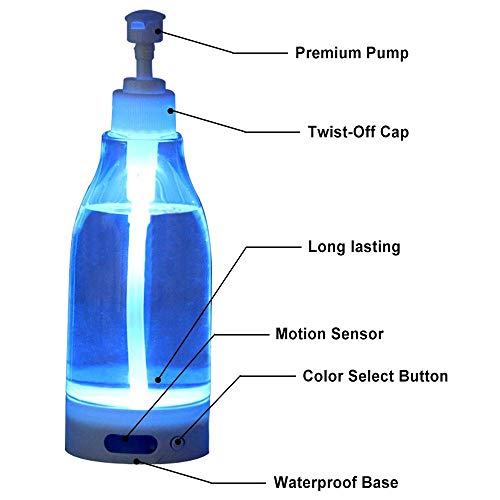 Premium Pump

Twist-Off Cap

Long lasting

Motion Sensor

Color Select Button

Waterproof Base