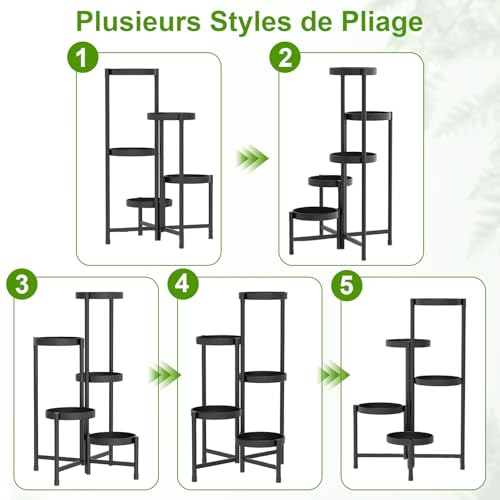 Plusieurs Styles de Pliage

1

2

3

4

5