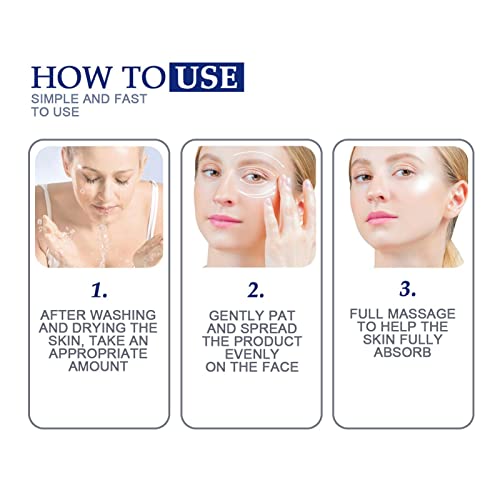 HOW TO USE
SIMPLE AND FAST TO USE

1.
AFTER WASHING AND DRYING THE SKIN, TAKE AN APPROPRIATE AMOUNT

2.
GENTLY PAT AND SPREAD THE PRODUCT EVENLY ON THE FACE

3.
FULL MASSAGE TO HELP THE SKIN FULLY ABSORB