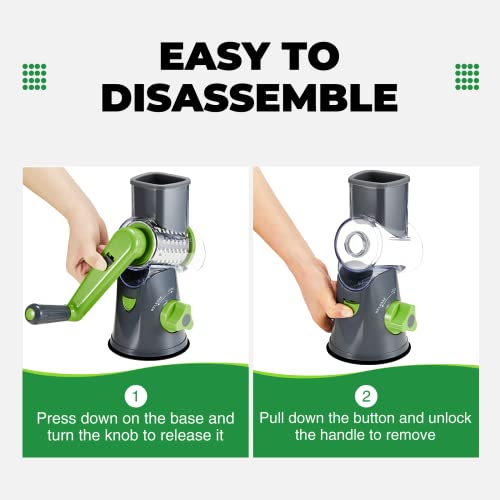 EASY TO DISASSEMBLE

1
Press down on the base and turn the knob to release it

2
Pull down the button and unlock the handle to remove