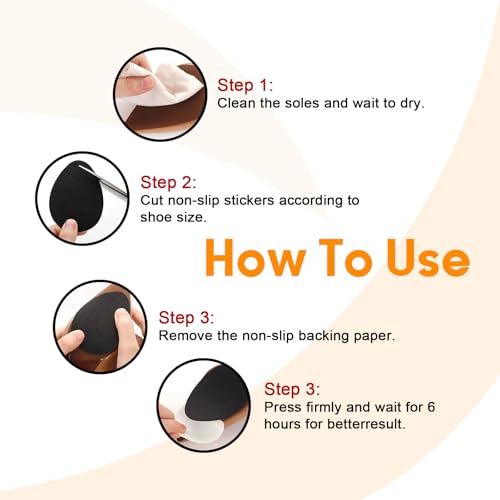 Step 1:
Clean the soles and wait to dry.

Step 2:
Cut non-slip stickers according to shoe size.

How To Use

Step 3:
Remove the non-slip backing paper.

Step 3:
Press firmly and wait for 6 hours for betterresult.