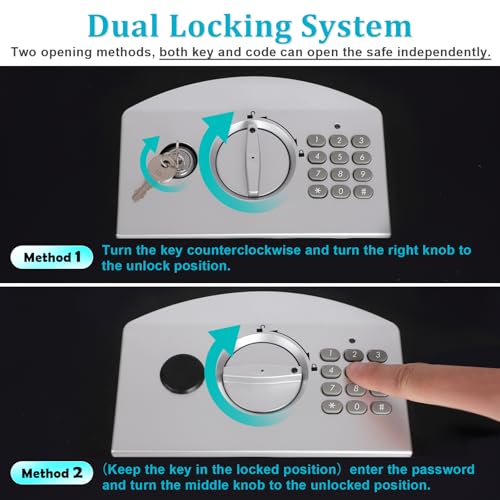 Dual Locking System

Two opening methods, both key and code can open the safe independently.

1 2 3
4 5 6
7 8 9
* 0 #

Method 1 Turn the key counterclockwise and turn the right knob to the unlock position.

1 2 3
4
7 8
* 0 #

Method 2 (Keep the key in the locked position) enter the password and turn the middle knob to the unlocked position.