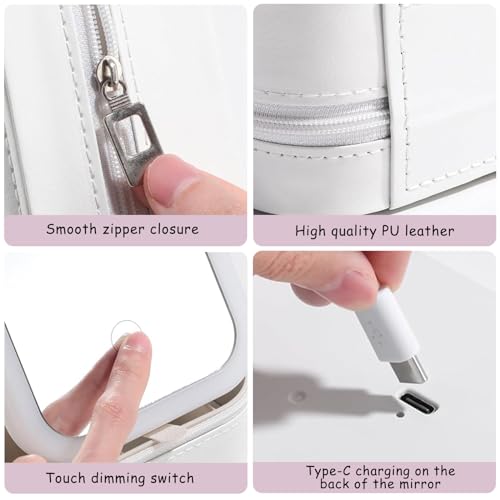 Smooth zipper closure

High quality PU leather

Touch dimming switch

Type-C charging on the back of the mirror