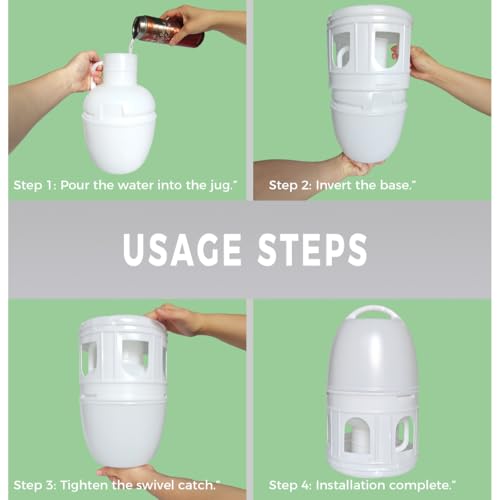 Step 1: Pour the water into the jug."

Step 2: Invert the base."

USAGE STEPS

Step 3: Tighten the swivel catch."

Step 4: Installation complete."