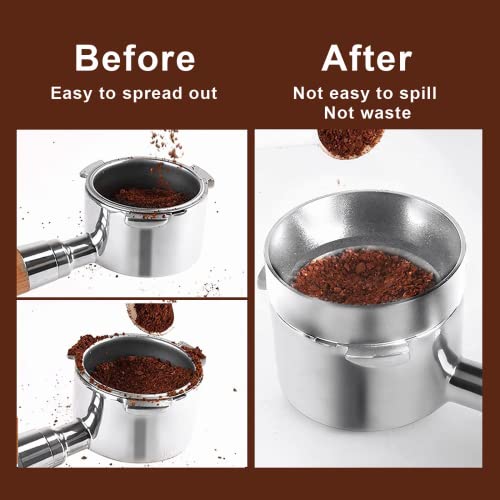 Before
Easy to spread out

After
Not easy to spill
Not waste