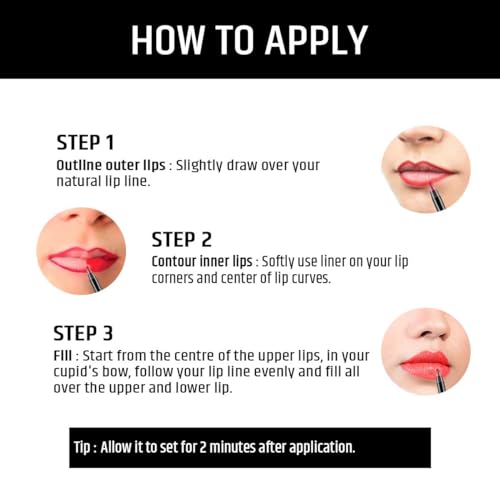 HOW TO APPLY

STEP 1
Outline outer lips : Slightly draw over your natural lip line.

STEP 2
Contour inner lips : Softly use liner on your lip corners and center of lip curves.

STEP 3
Fill : Start from the centre of the upper lips, in your cupid's bow, follow your lip line evenly and fill all over the upper and lower lip.

Tip : Allow it to set for 2 minutes after application.