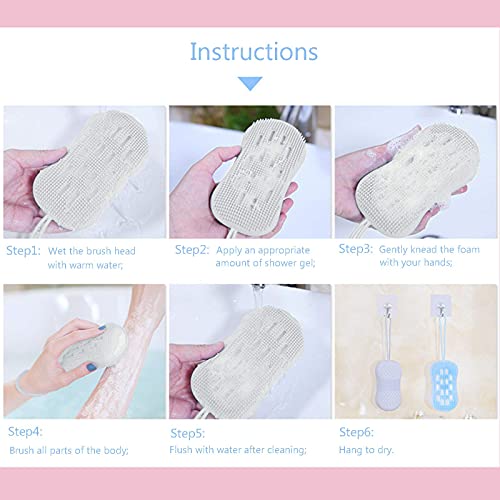 Instructions

Step1: Wet the brush head with warm water;

Step2: Apply an appropriate amount of shower gel;

Step3: Gently knead the foam with your hands;

Step4:
Brush all parts of the body;

Step5:
Flush with water after cleaning;

Step6:
Hang to dry.