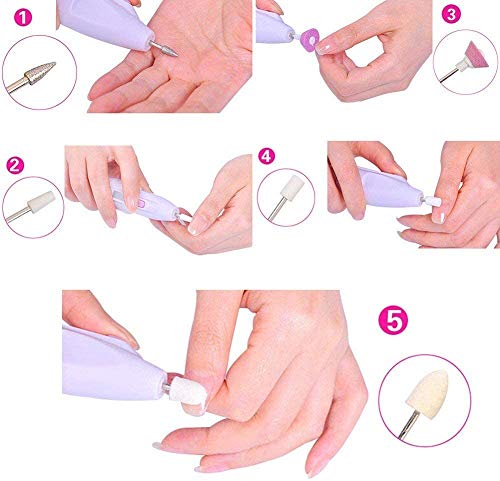 1

3

2

4

5