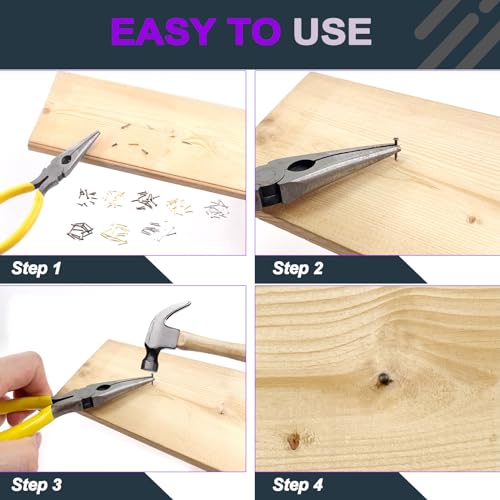 EASY TO USE

Step 1

Step 2

Step 3

Step 4