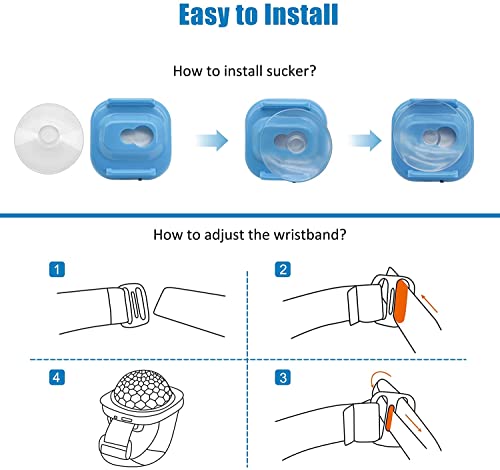 Easy to Install

How to install sucker?

How to adjust the wristband?

1

2

4

3