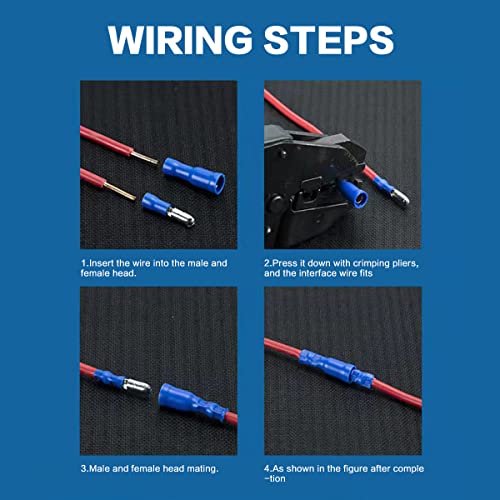 WIRING STEPS

1.Insert the wire into the male and female head.

2.Press it down with crimping pliers, and the interface wire fits

3.Male and female head mating.

4.As shown in the figure after completion