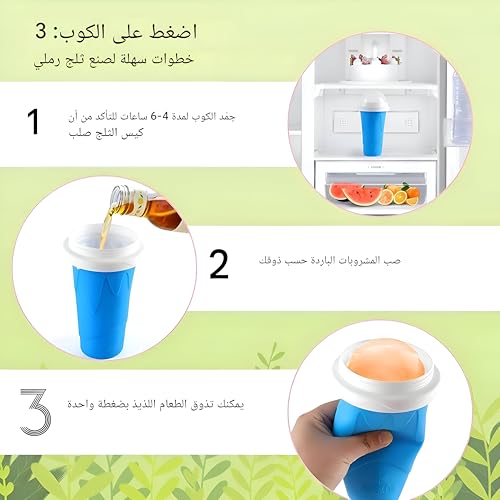 اضغط على الكوب: 3
خطوات سهلة لصنع ثلج رملي

1
جمّد الكوب لمدة 4-6 ساعات للتأكد من أن كيس الثلج صلب

2
صب المشروبات الباردة حسب ذوقك

3
يمكنك تذوق الطعام اللذيذ بضغطة واحدة