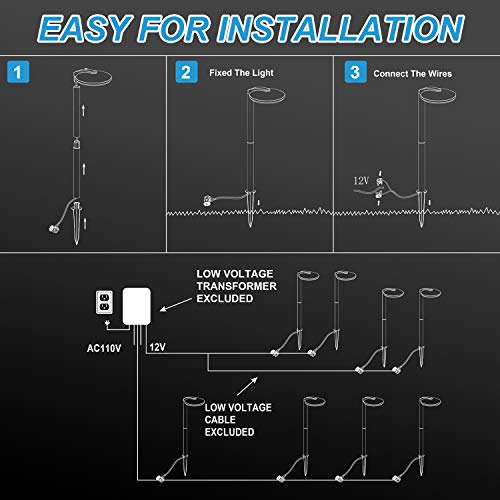 EASY FOR INSTALLATION

1

2 Fixed The Light

3 Connect The Wires

12V

LOW VOLTAGE TRANSFORMER EXCLUDED

AC110V

12V

LOW VOLTAGE CABLE EXCLUDED