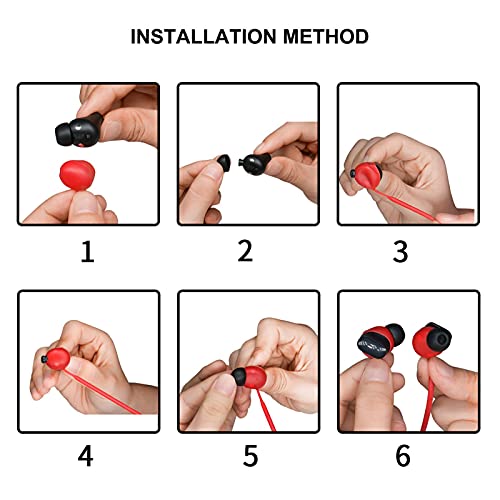 INSTALLATION METHOD

1

2

3

4

5

6