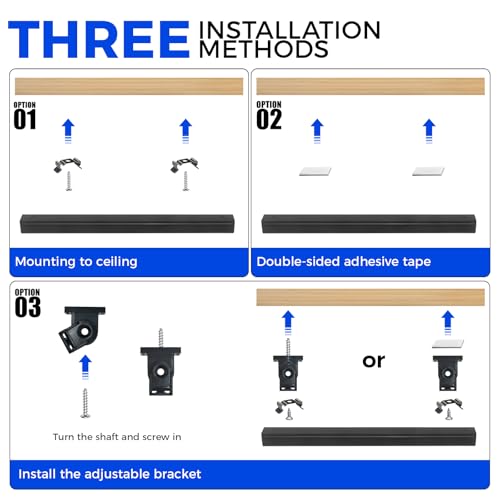 THREE INSTALLATION METHODS

OPTION 01

Mounting to ceiling

OPTION 02

Double-sided adhesive tape

OPTION 03

Turn the shaft and screw in

or

Install the adjustable bracket