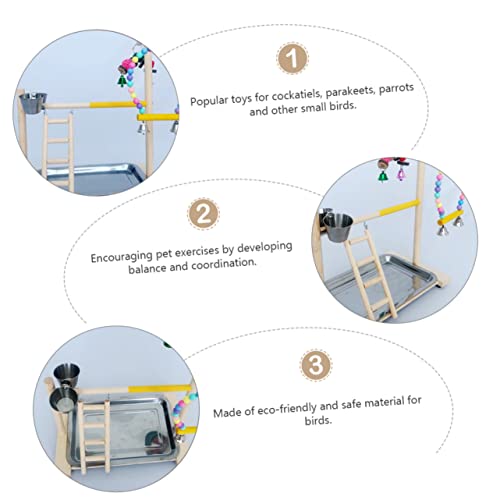 1

Popular toys for cockatiels, parakeets, parrots and other small birds.

2

Encouraging pet exercises by developing balance and coordination.

3

Made of eco-friendly and safe material for birds.